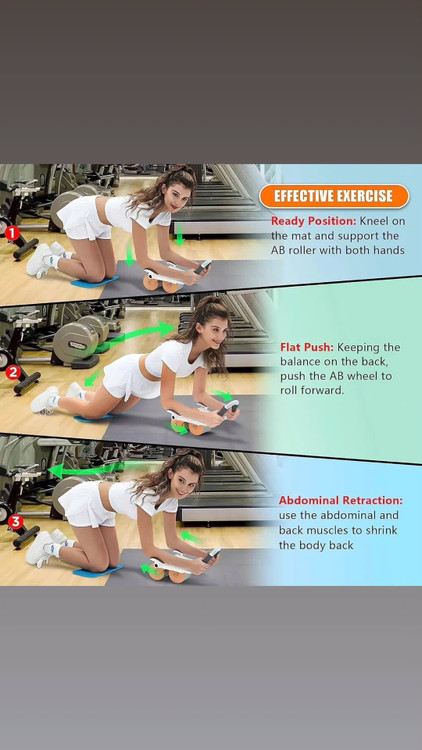 EFFECTIVE EXERCISE

1

Ready Position: Kneel on the mat and support the AB roller with both hands

2

Flat Push: Keeping the balance on the back, push the AB wheel to roll forward.

3

Abdominal Retraction: use the abdominal and back muscles to shrink the body back