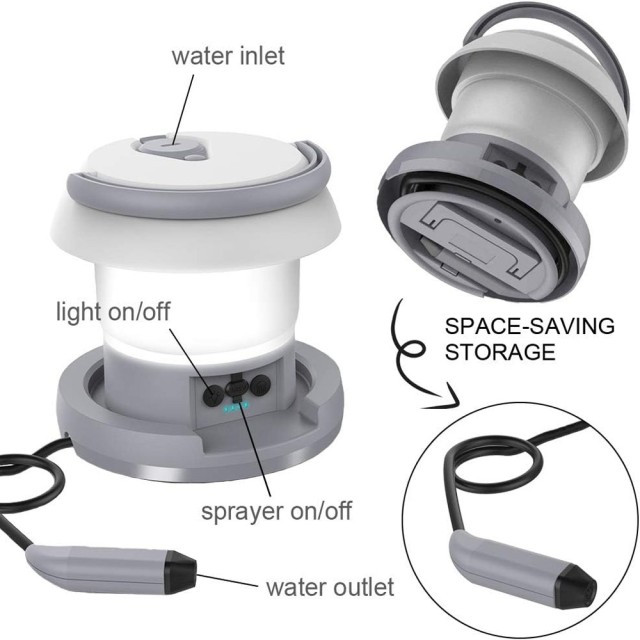 water inlet

light on/off

sprayer on/off

water outlet

SPACE-SAVING STORAGE