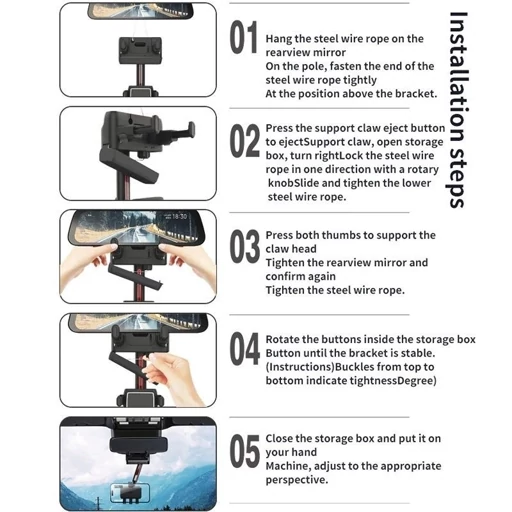 Installation steps

01 Hang the steel wire rope on the rearview mirror
On the pole, fasten the end of the steel wire rope tightly
At the position above the bracket.

02 Press the support claw eject button to ejectSupport claw, open storage box, turn rightLock the steel wire rope in one direction with a rotary knobSlide and tighten the lower steel wire rope.

18:30

03 Press both thumbs to support the claw head
Tighten the rearview mirror and confirm again
Tighten the steel wire rope.

04 Rotate the buttons inside the storage box
Button until the bracket is stable.
(Instructions)Buckles from top to bottom indicate tightnessDegree)

05 Close the storage box and put it on your hand
Machine, adjust to the appropriate perspective.